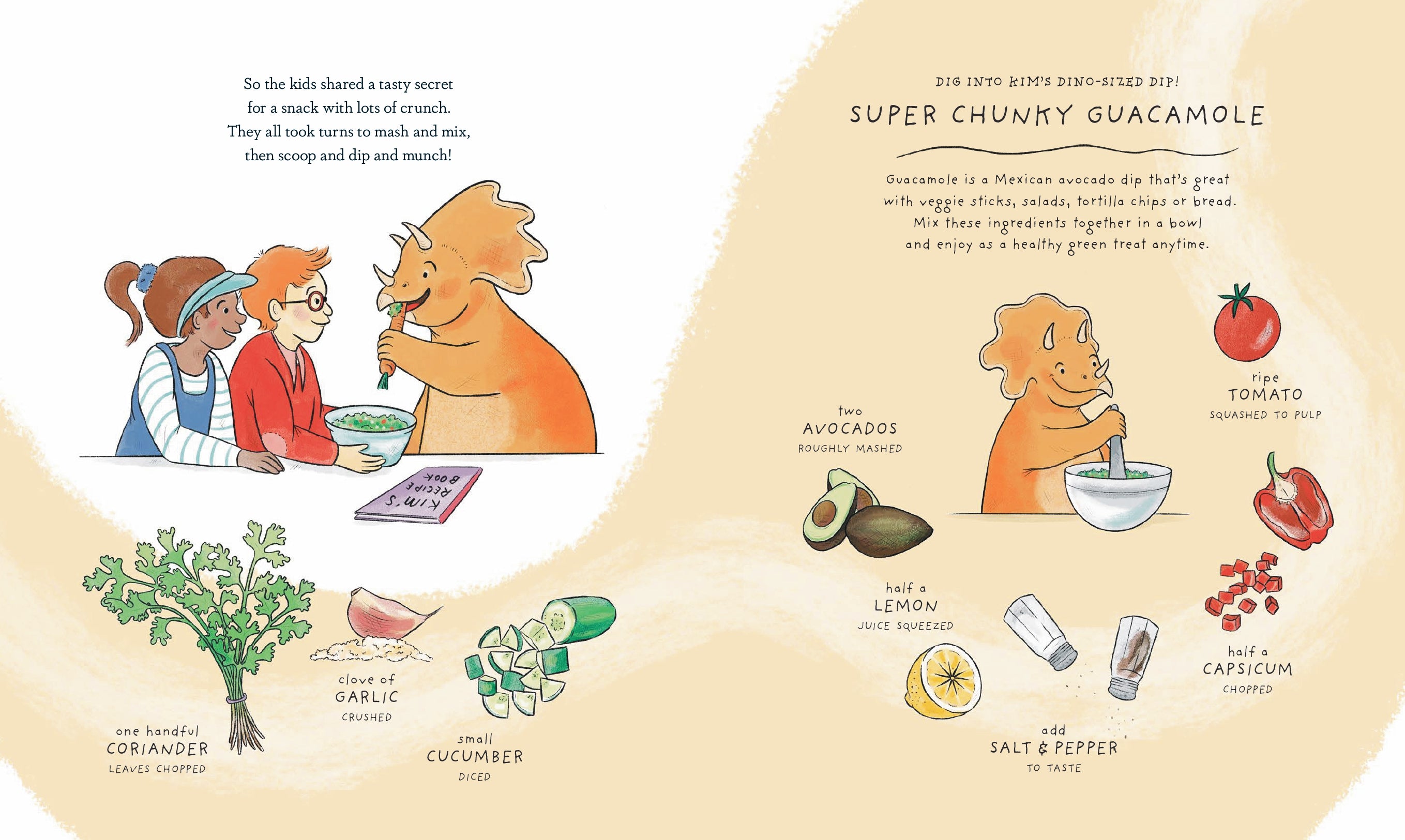 So the kids shared a tasty secret
for a snack with lots of crunch.
They all took turns to mash and mix,
then scoop and dip and munch!

KIM'S RECIPE BOOK

one handful
CORIANDER
LEAVES CHOPPED

clove of
GARLIC
CRUSHED

small
CUCUMBER
DICED

DIG INTO KIM'S DINO-SIZED DIP!

SUPER CHUNKY GUACAMOLE

Guacamole is a Mexican avocado dip that's great with veggie sticks, salads, tortilla chips or bread. Mix these ingredients together in a bowl and enjoy as a healthy green treat anytime.

two
AVOCADOS
ROUGHLY MASHED

ripe
TOMATO
SQUASHED TO PULP

half a
LEMON
JUICE SQUEEZED

half a
CAPSICUM
CHOPPED

add
SALT & PEPPER
TO TASTE