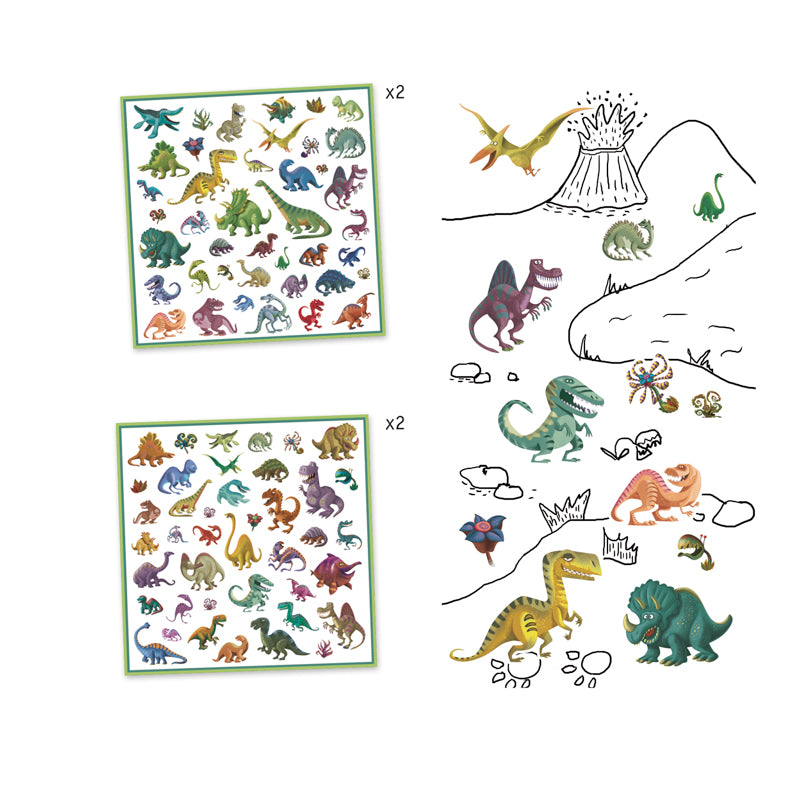 x2

x2